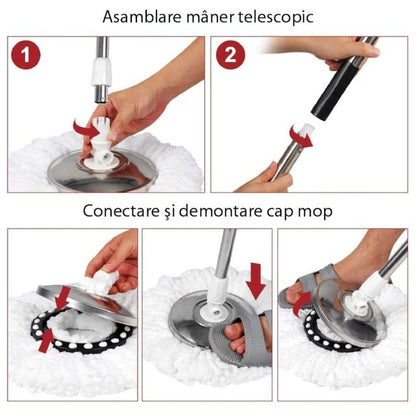 Asamblare mâner telescopic

1

2

Conectare şi demontare cap mop