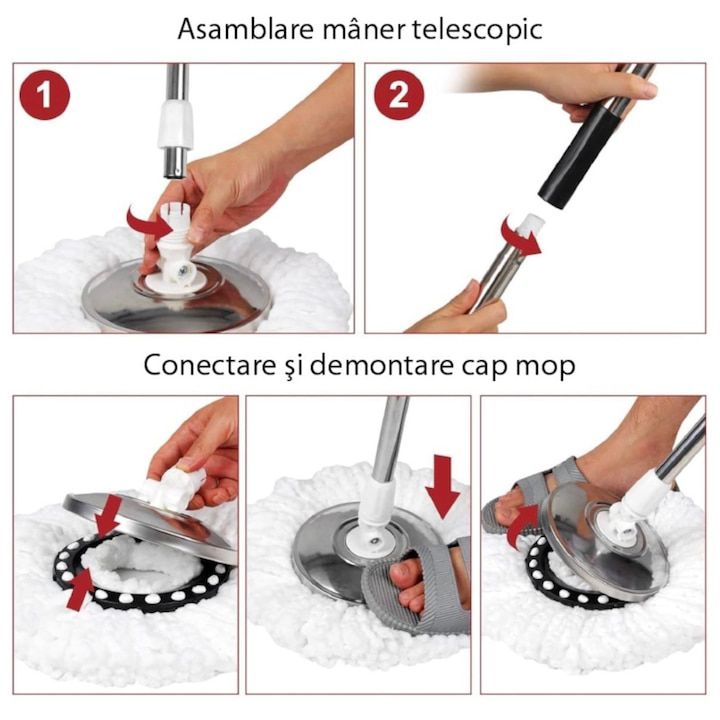 Asamblare mâner telescopic

1

2

Conectare şi demontare cap mop