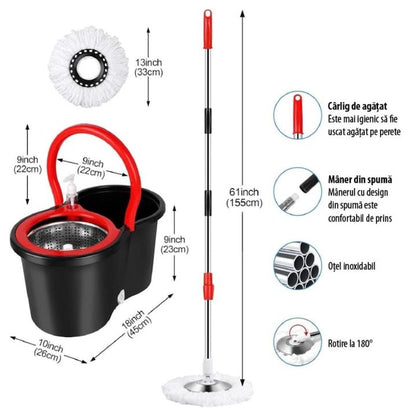 13inch
(33cm)

9inch
(22cm)

9inch
(22cm)

9inch
(23cm)

18inch
(45cm)

10inch
(26cm)

61inch
(155cm)

Cârlig de agățat
Este mai igienic să fie uscat agățat pe perete

Mâner din spumă
Mânerul cu design din spumă este confortabil de prins

Oțel inoxidabil

Rotire la 180°