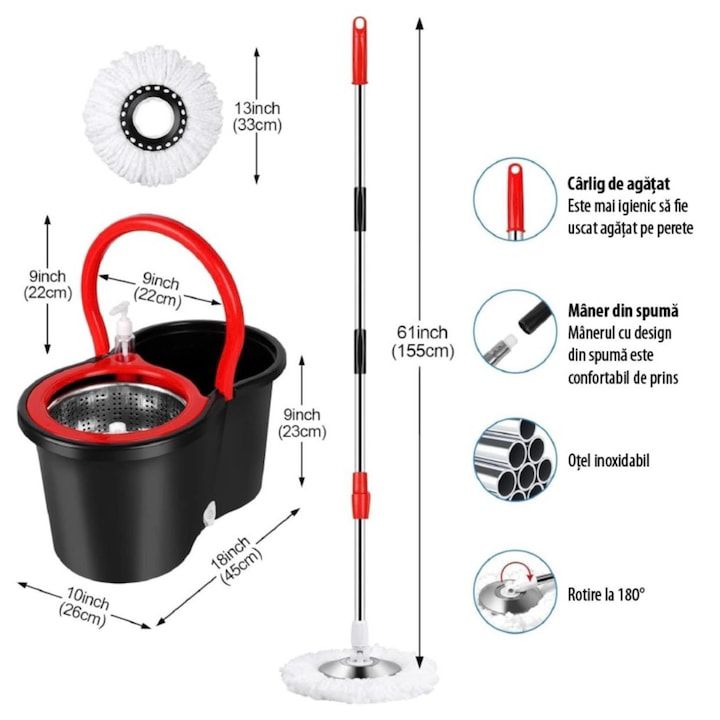 13inch
(33cm)

9inch
(22cm)

9inch
(22cm)

9inch
(23cm)

18inch
(45cm)

10inch
(26cm)

61inch
(155cm)

Cârlig de agățat
Este mai igienic să fie uscat agățat pe perete

Mâner din spumă
Mânerul cu design din spumă este confortabil de prins

Oțel inoxidabil

Rotire la 180°