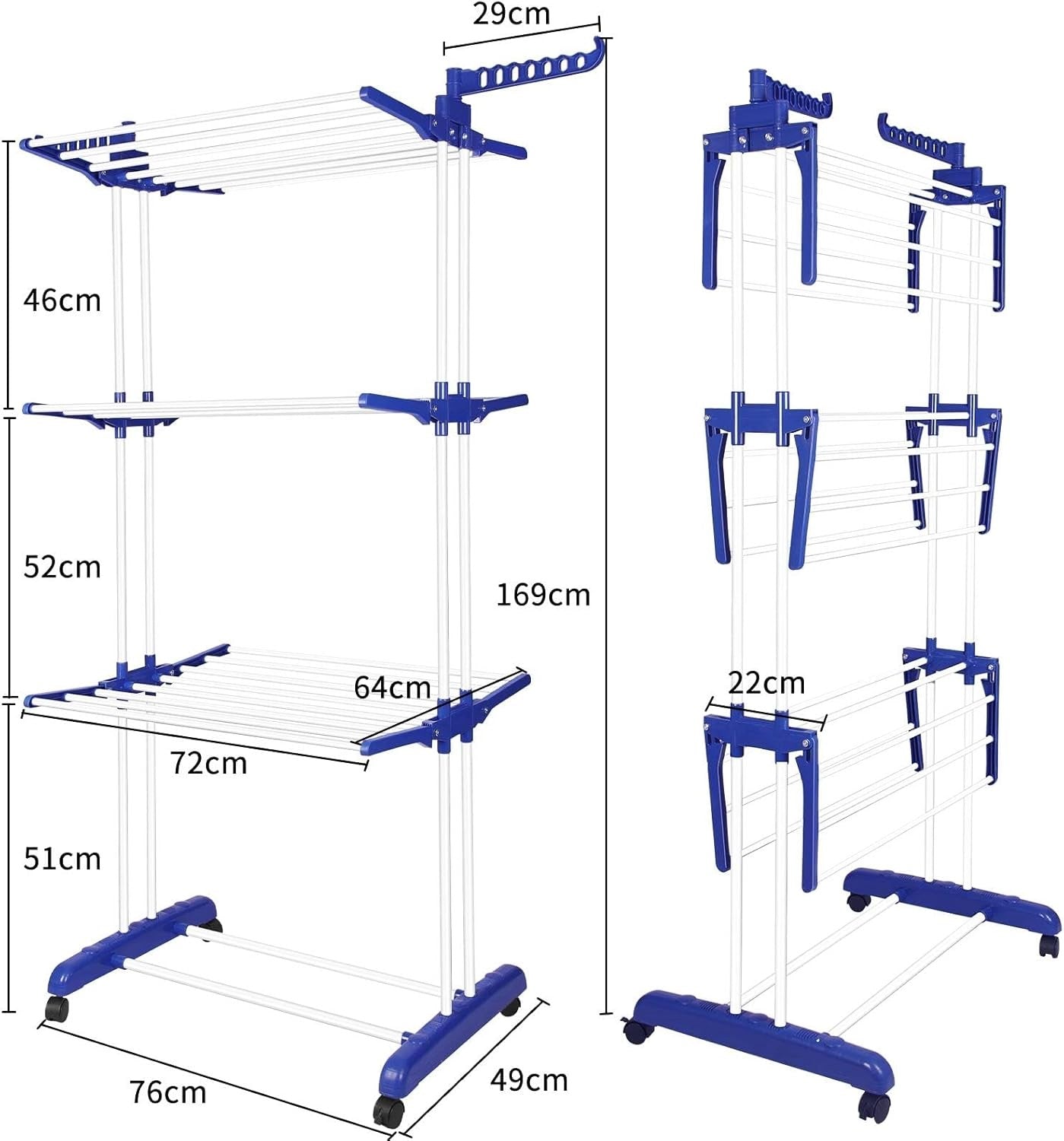 29cm

46cm

52cm

169cm

64cm

72cm

51cm

76cm

49cm

22cm